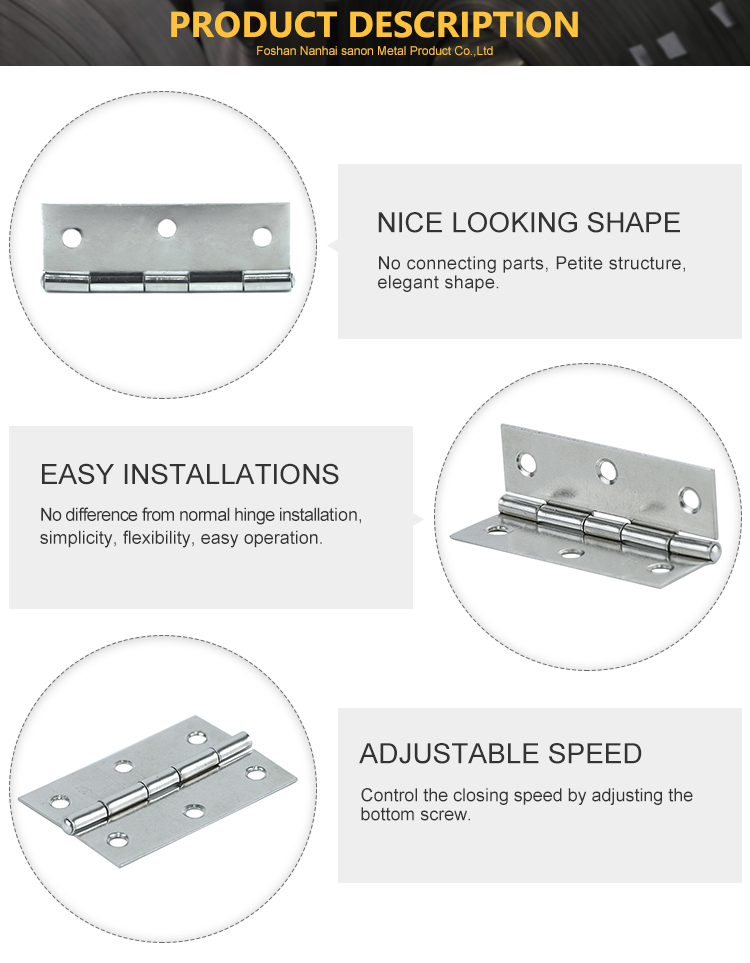 PRODUCT DESCRIPTION
Foshan Nanhai sanon Metal Product Co.,Ltd

NICE LOOKING SHAPE
No connecting parts, Petite structure, elegant shape.

EASY INSTALLATIONS
No difference from normal hinge installation, simplicity, flexibility, easy operation.

ADJUSTABLE SPEED
Control the closing speed by adjusting the bottom screw.